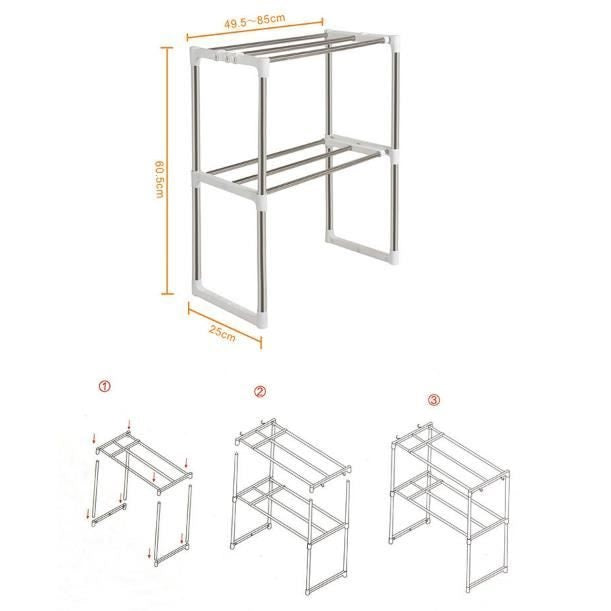 49.5~85cm

60.5cm

25cm

①

②

③